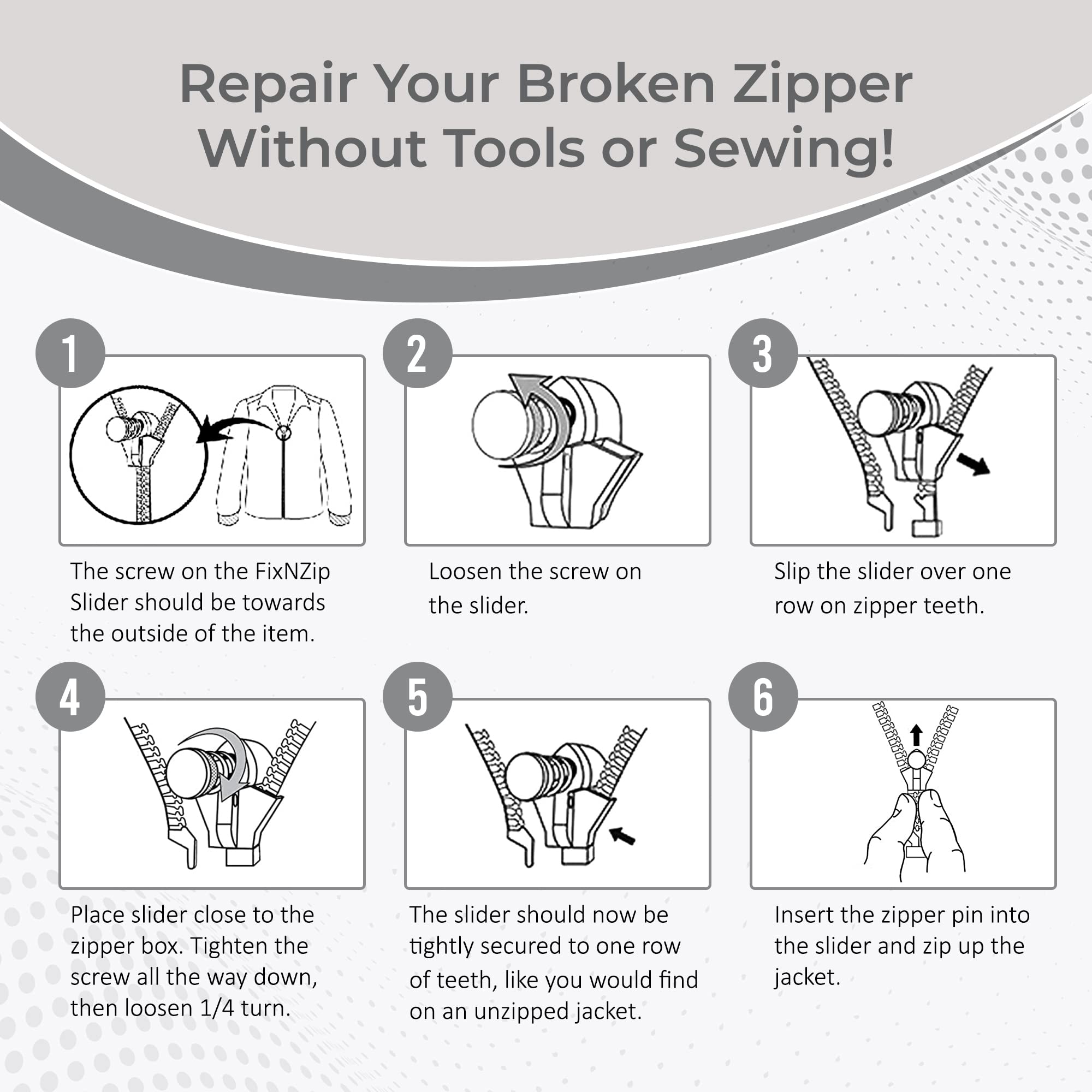 Repair Your Broken Zipper Without Tools or Sewing!

1

The screw on the FixNZip Slider should be towards the outside of the item.

2

Loosen the screw on the slider.

3

Slip the slider over one row on zipper teeth.

4

Place slider close to the zipper box. Tighten the screw all the way down, then loosen 1/4 turn.

5

The slider should now be tightly secured to one row of teeth, like you would find on an unzipped jacket.

6

Insert the zipper pin into the slider and zip up the jacket.