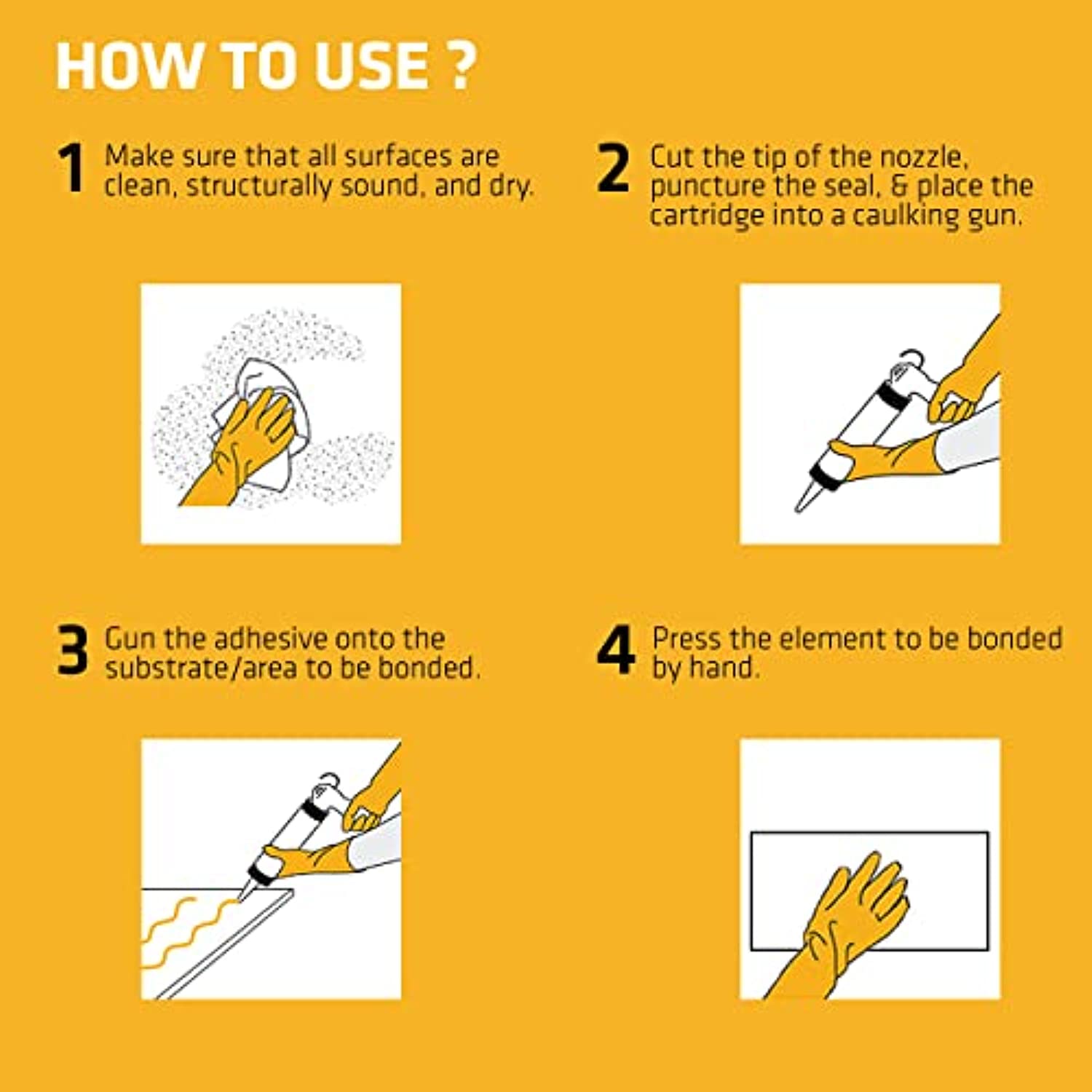 HOW TO USE ?

1 Make sure that all surfaces are clean, structurally sound, and dry.

2 Cut the tip of the nozzle, puncture the seal, & place the cartridge into a caulking gun.

3 Gun the adhesive onto the substrate/area to be bonded.

4 Press the element to be bonded by hand.