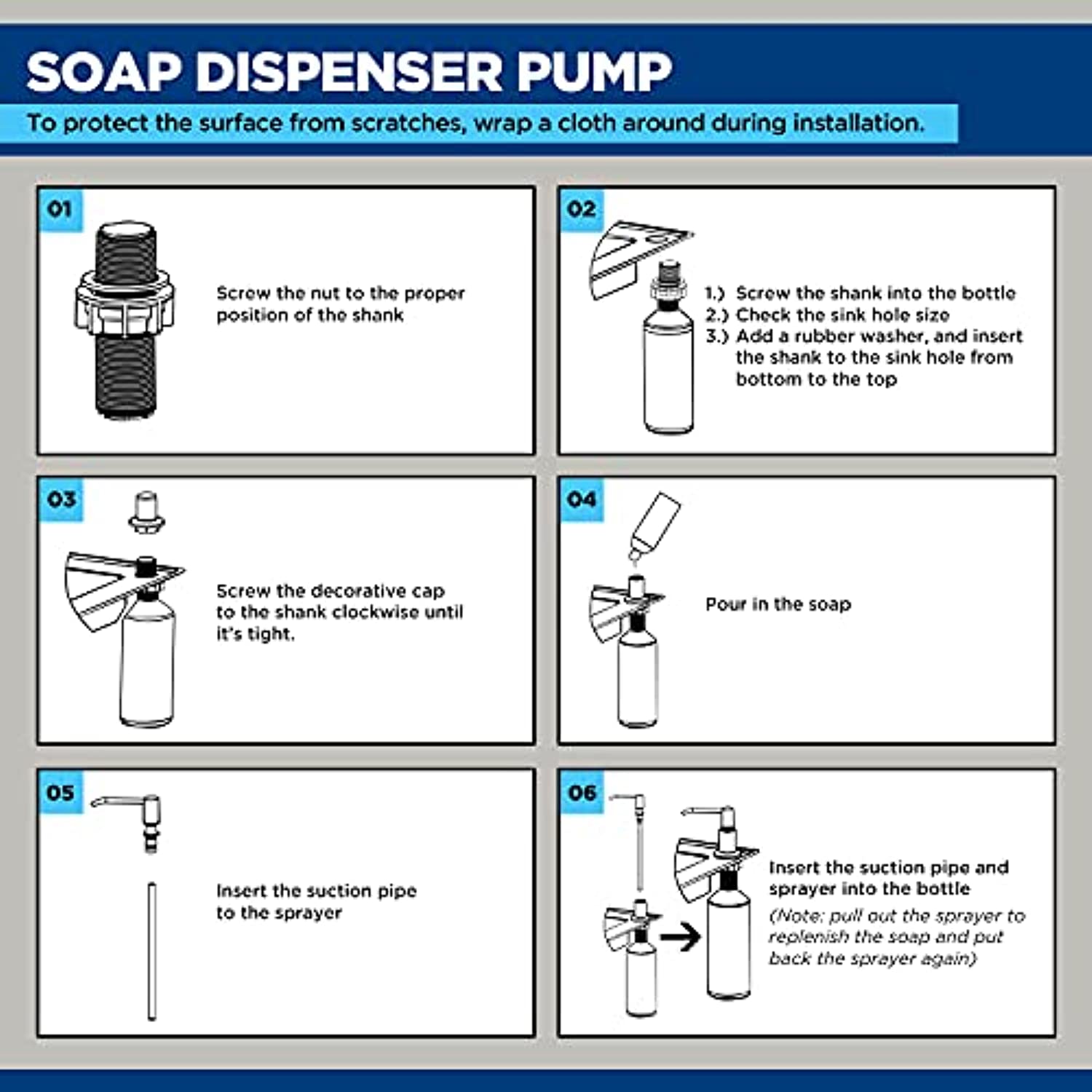 SOAP DISPENSER PUMP

To protect the surface from scratches, wrap a cloth around during installation.

01

Screw the nut to the proper position of the shank

02

1.) Screw the shank into the bottle
2.) Check the sink hole size
3.) Add a rubber washer, and insert the shank to the sink hole from bottom to the top

03

Screw the decorative cap to the shank clockwise until it's tight.

04

Pour in the soap

05

Insert the suction pipe to the sprayer

06

Insert the suction pipe and sprayer into the bottle

(Note: pull out the sprayer to replenish the soap and put back the sprayer again)