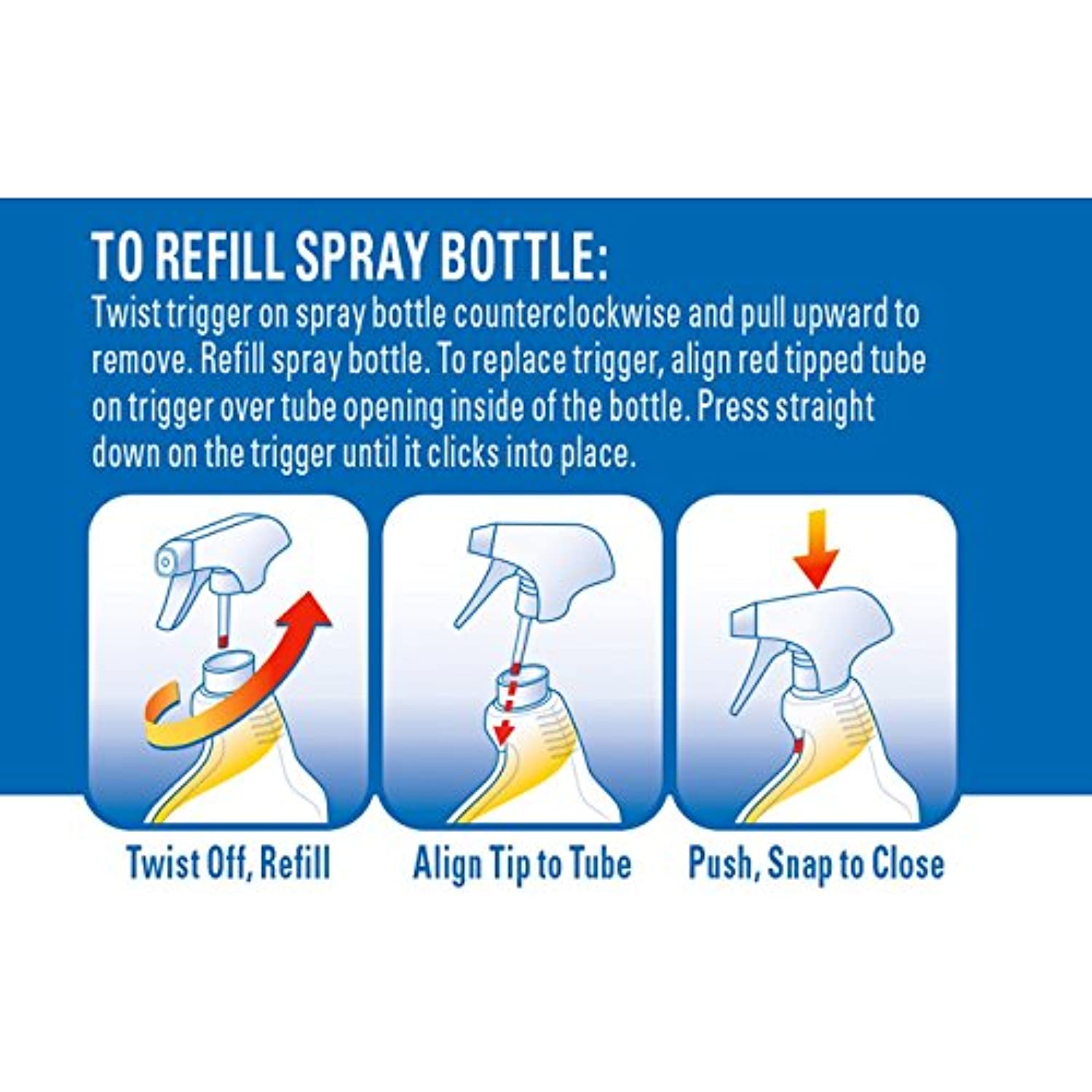 TO REFILL SPRAY BOTTLE:
Twist trigger on spray bottle counterclockwise and pull upward to remove. Refill spray bottle. To replace trigger, align red tipped tube on trigger over tube opening inside of the bottle. Press straight down on the trigger until it clicks into place.

Twist Off, Refill

Align Tip to Tube

Push, Snap to Close