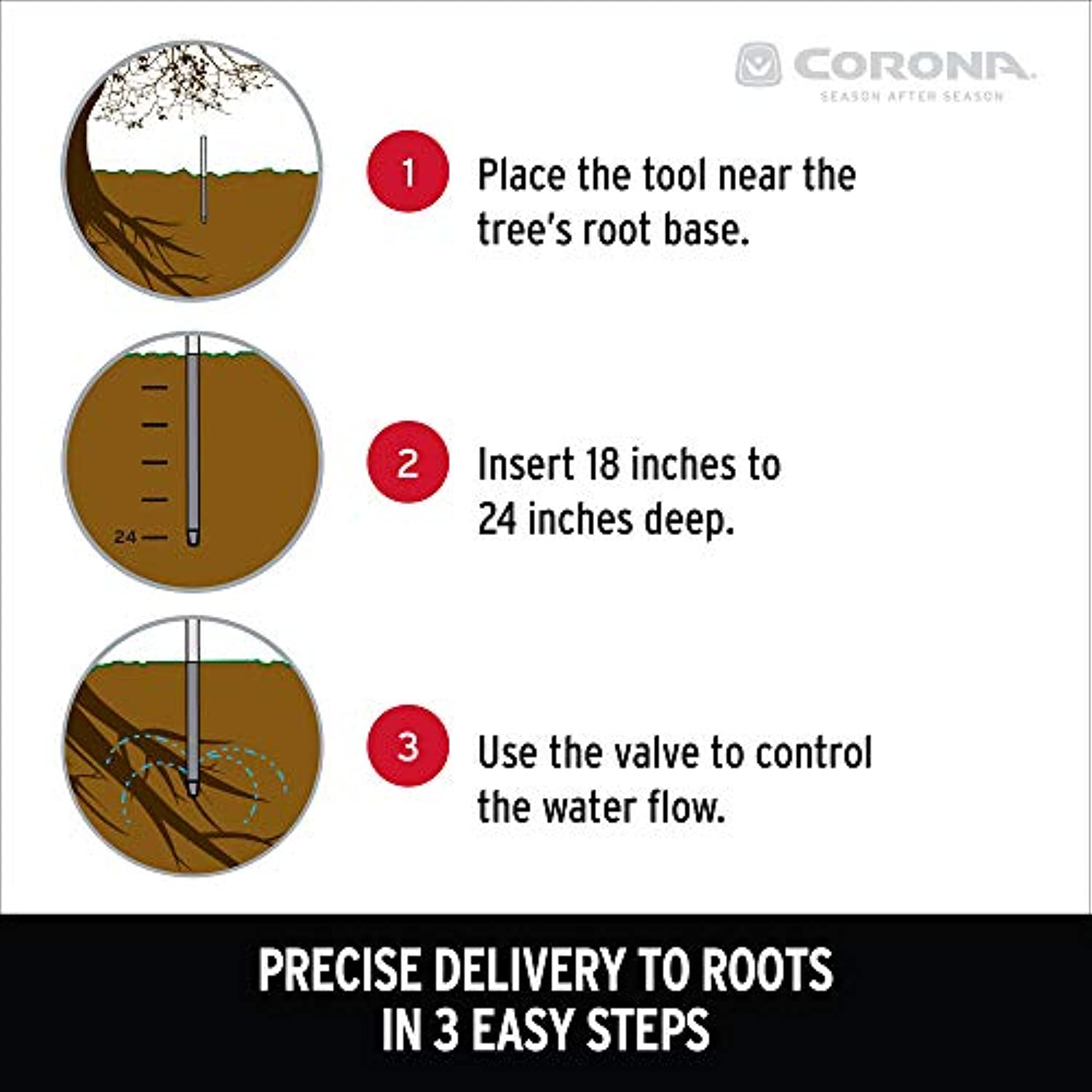 CORONA
SEASON AFTER SEASON

1 Place the tool near the tree's root base.

24

2 Insert 18 inches to 24 inches deep.

3 Use the valve to control the water flow.

PRECISE DELIVERY TO ROOTS IN 3 EASY STEPS