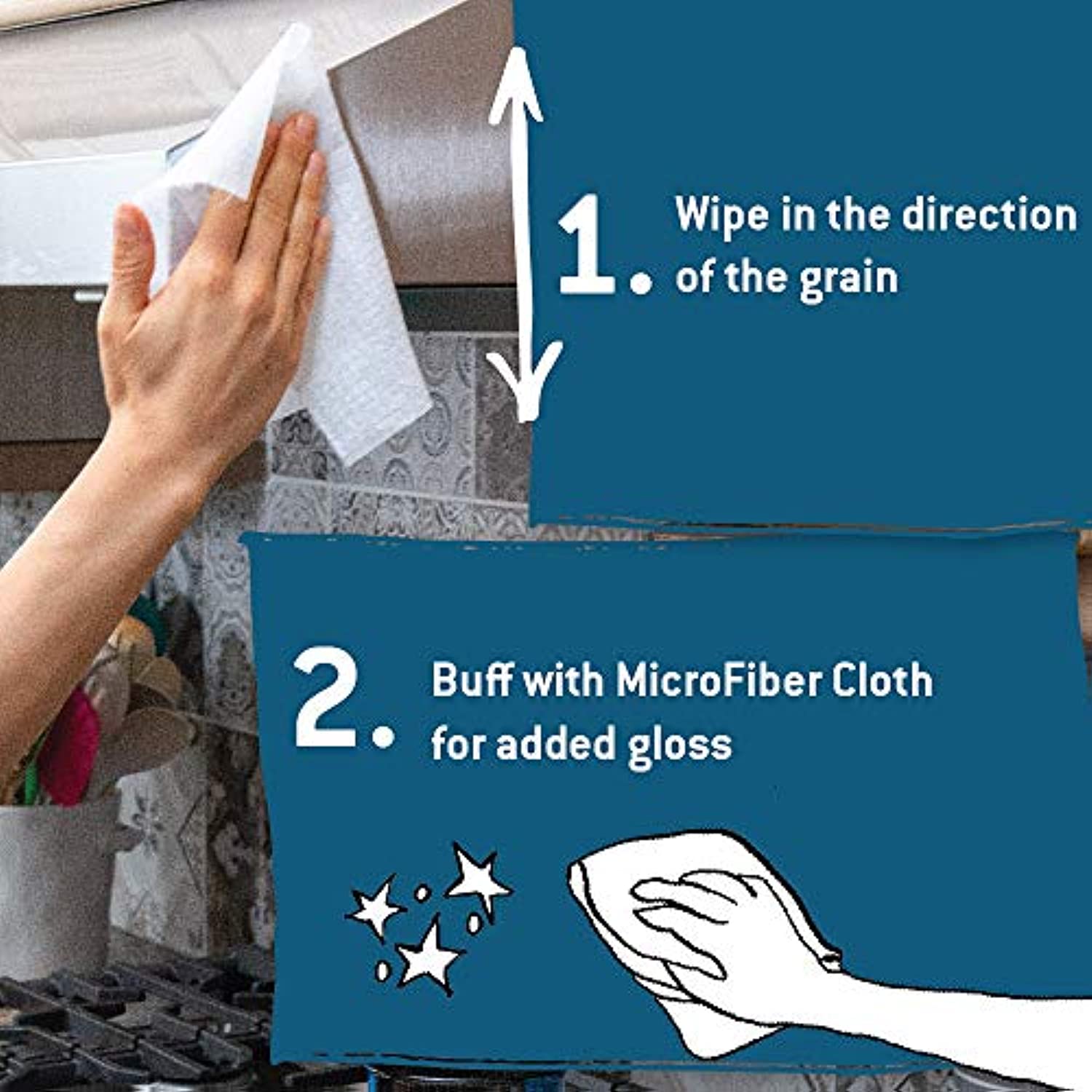 1. Wipe in the direction of the grain

2. Buff with MicroFiber Cloth for added gloss