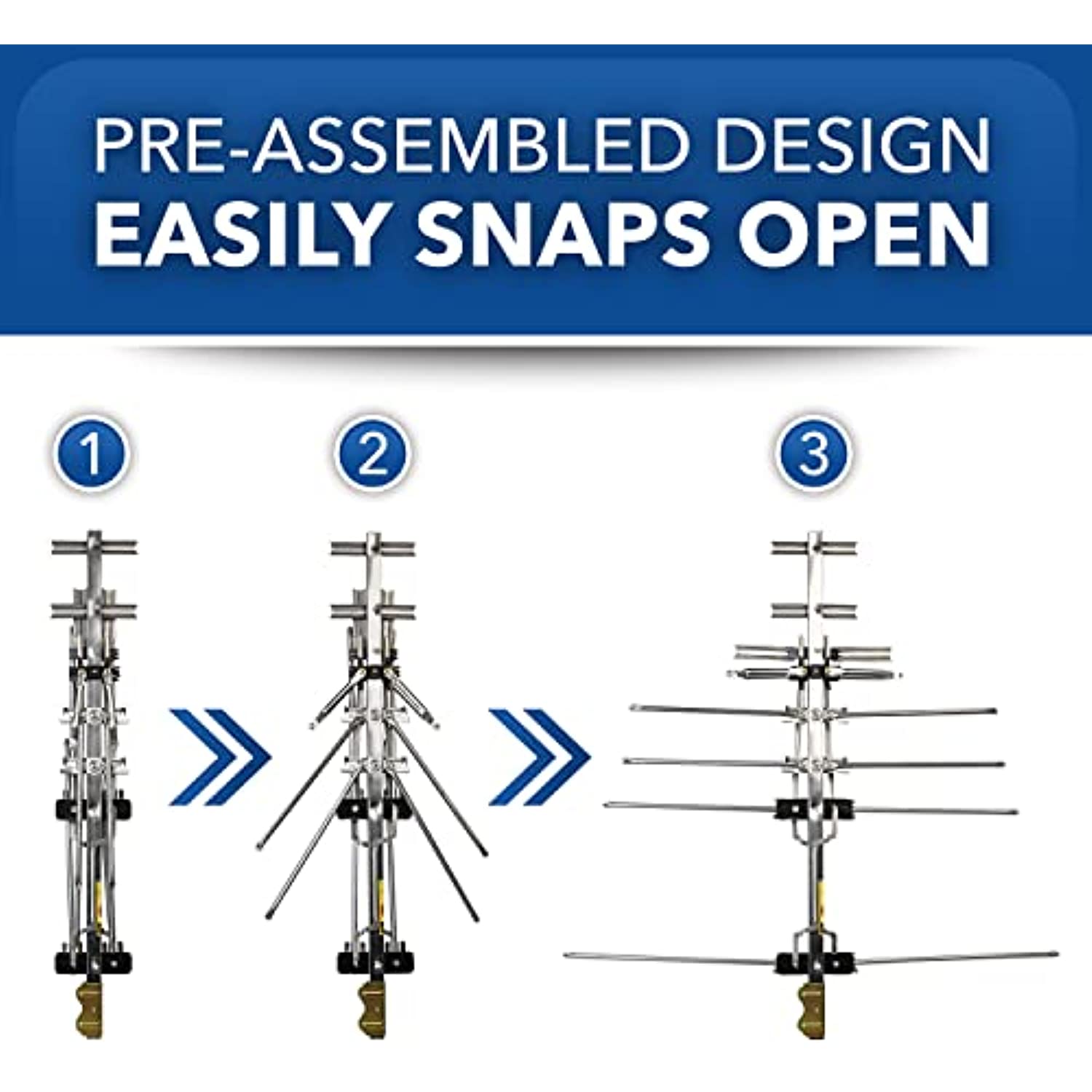 PRE-ASSEMBLED DESIGN
EASILY SNAPS OPEN

1

2

3