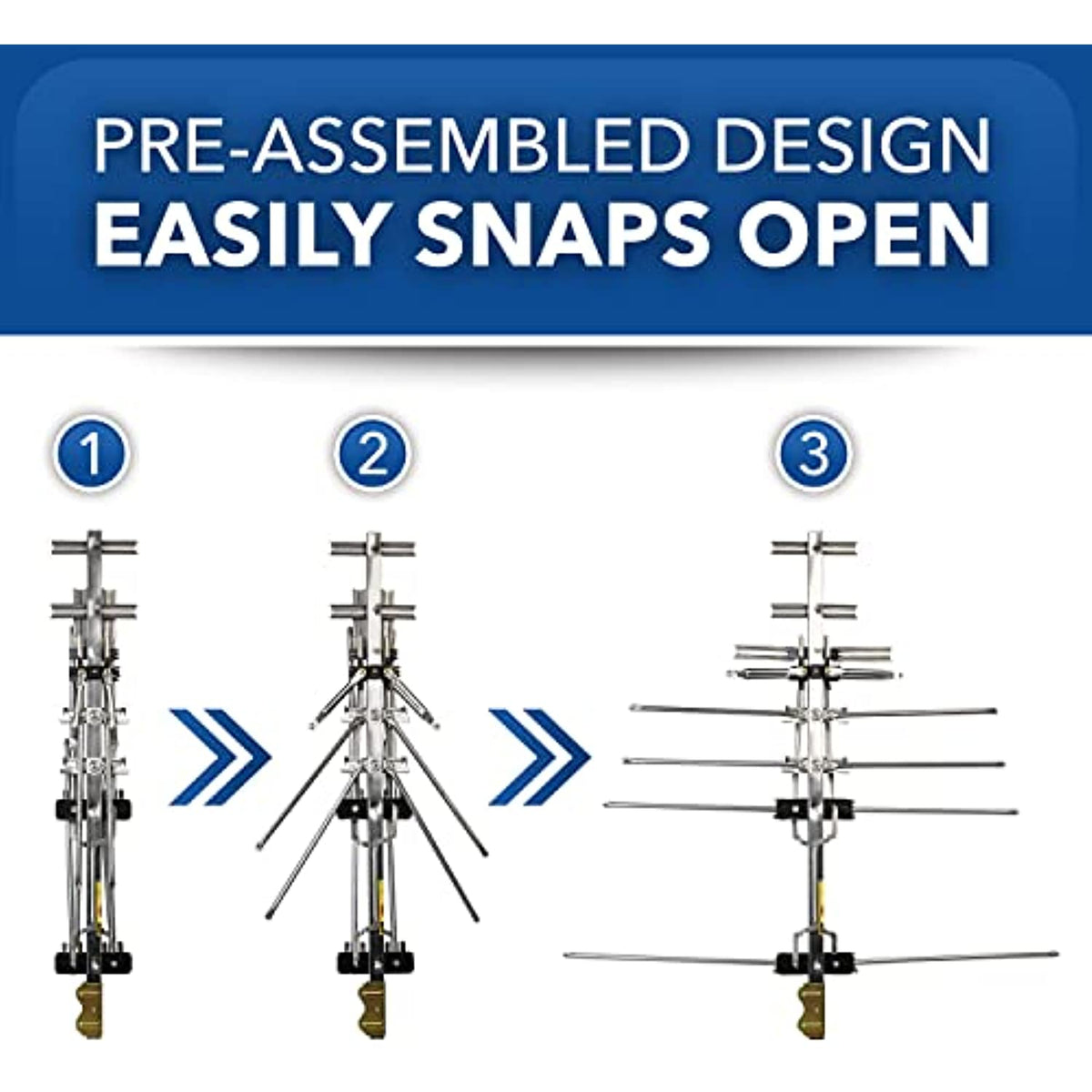 PRE-ASSEMBLED DESIGN
EASILY SNAPS OPEN

1

2

3