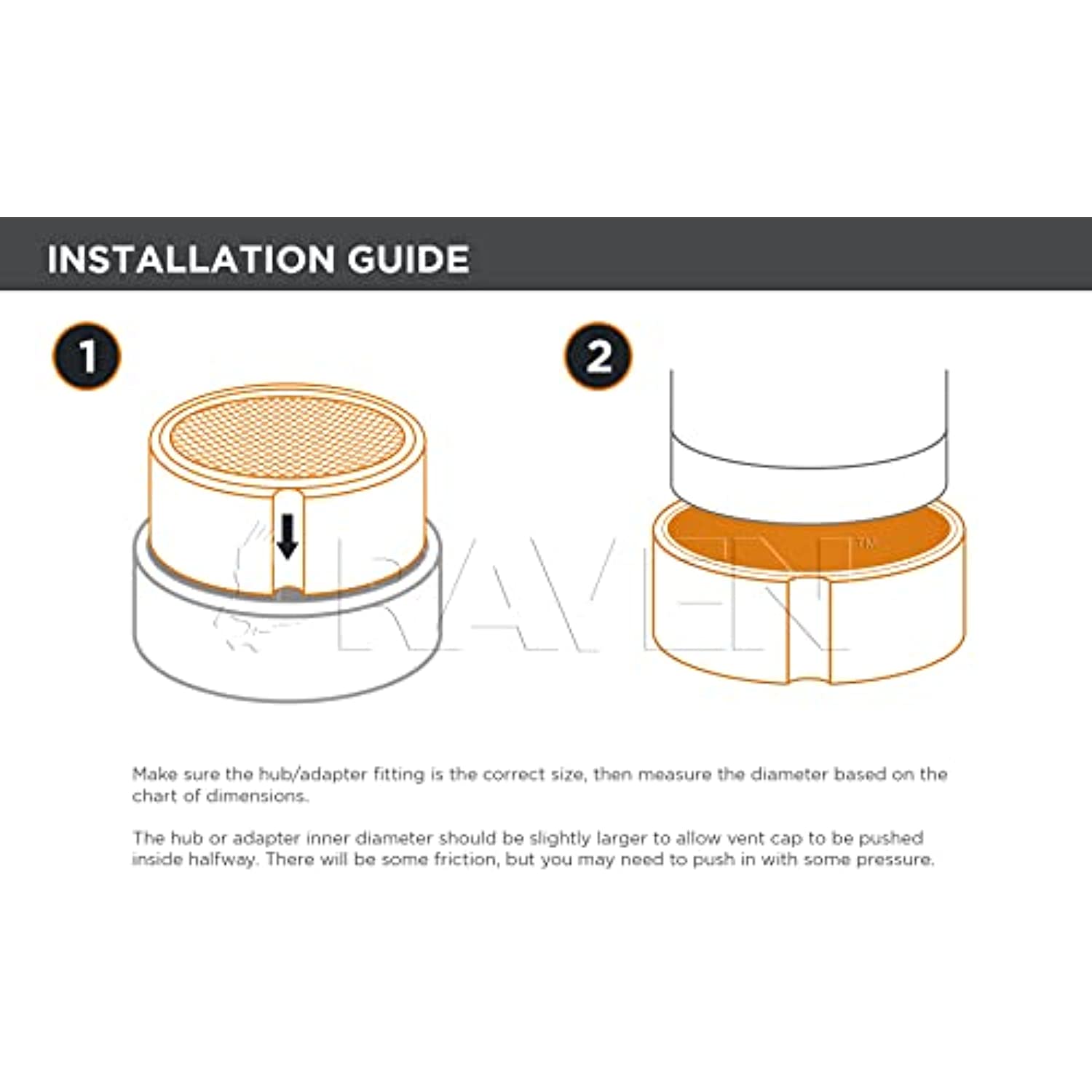 INSTALLATION GUIDE

1

2

RAVEN™

Make sure the hub/adapter fitting is the correct size, then measure the diameter based on the chart of dimensions.

The hub or adapter inner diameter should be slightly larger to allow vent cap to be pushed inside halfway. There will be some friction, but you may need to push in with some pressure.