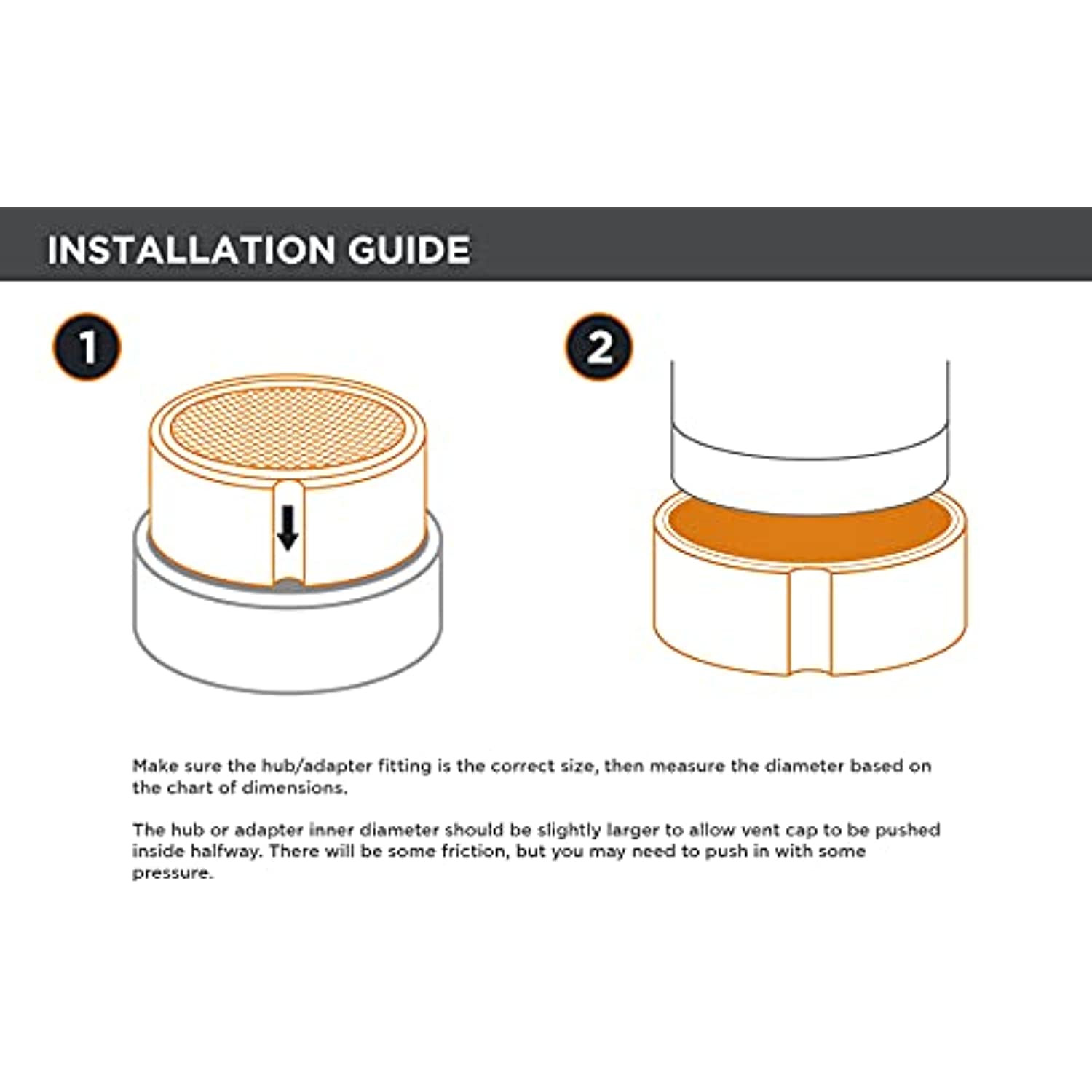 INSTALLATION GUIDE

1

2

Make sure the hub/adapter fitting is the correct size, then measure the diameter based on the chart of dimensions.

The hub or adapter inner diameter should be slightly larger to allow vent cap to be pushed inside halfway. There will be some friction, but you may need to push in with some pressure.