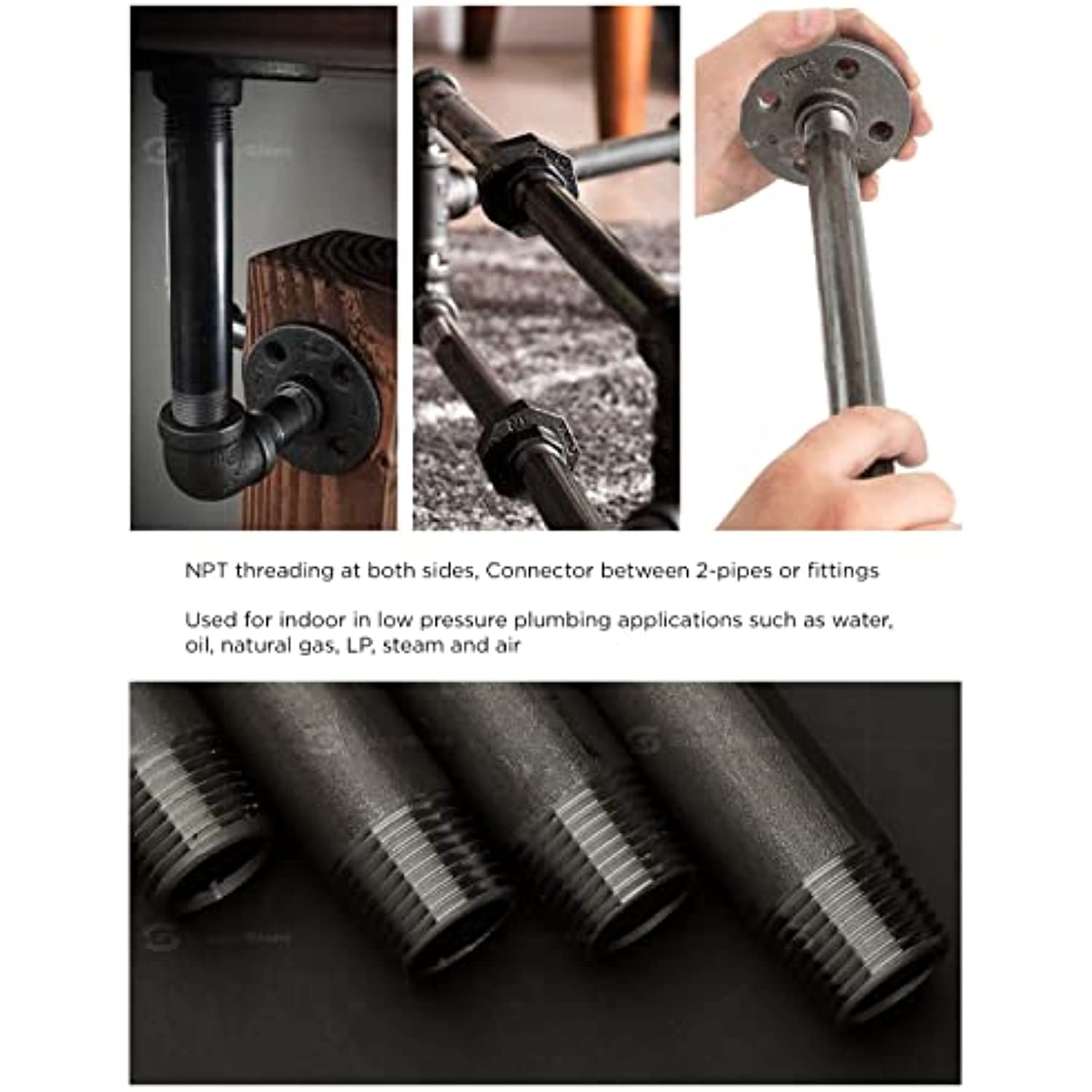 NPT threading at both sides, Connector between 2-pipes or fittings

Used for indoor in low pressure plumbing applications such as water, oil, natural gas, LP, steam and air