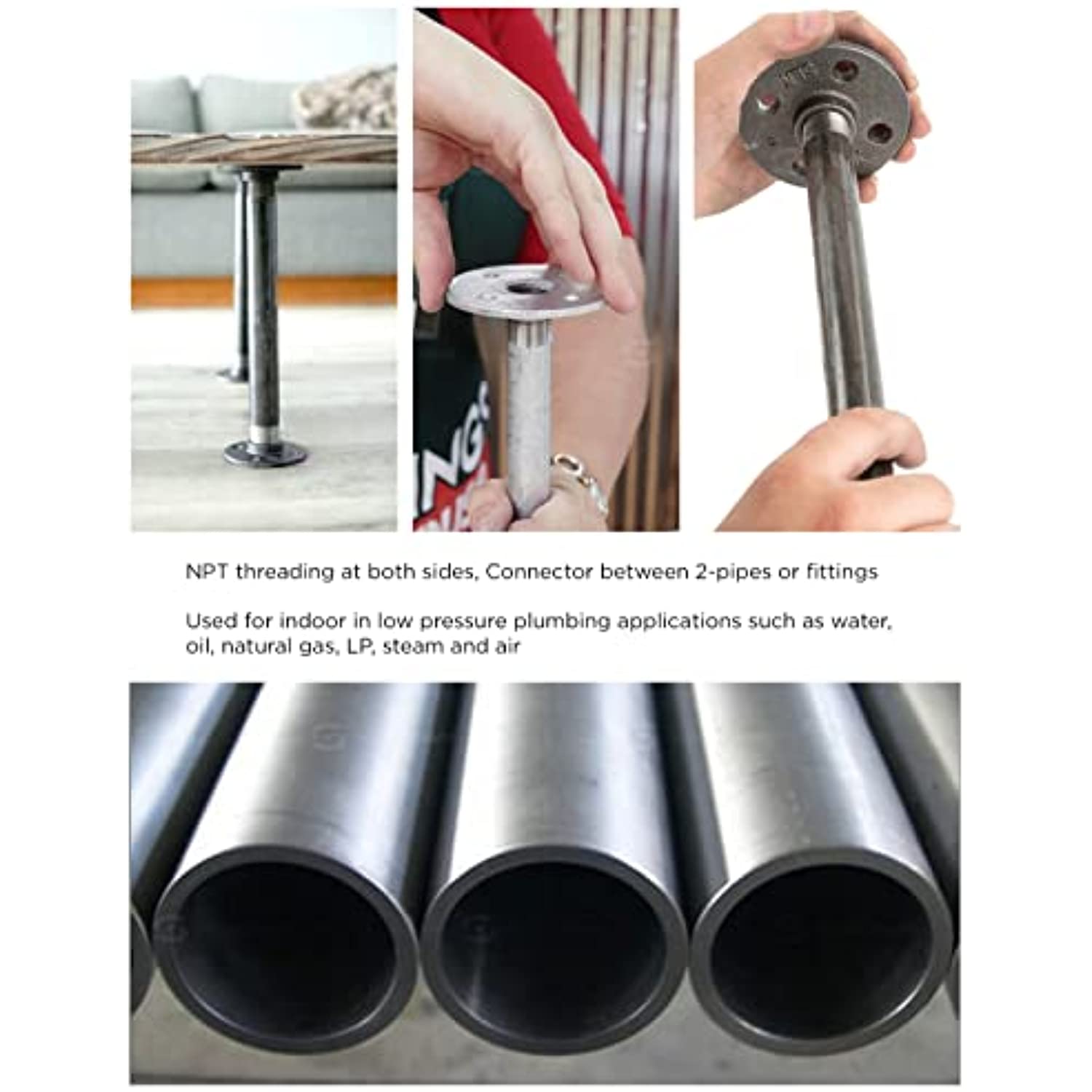 NPT threading at both sides, Connector between 2-pipes or fittings

Used for indoor in low pressure plumbing applications such as water, oil, natural gas, LP, steam and air