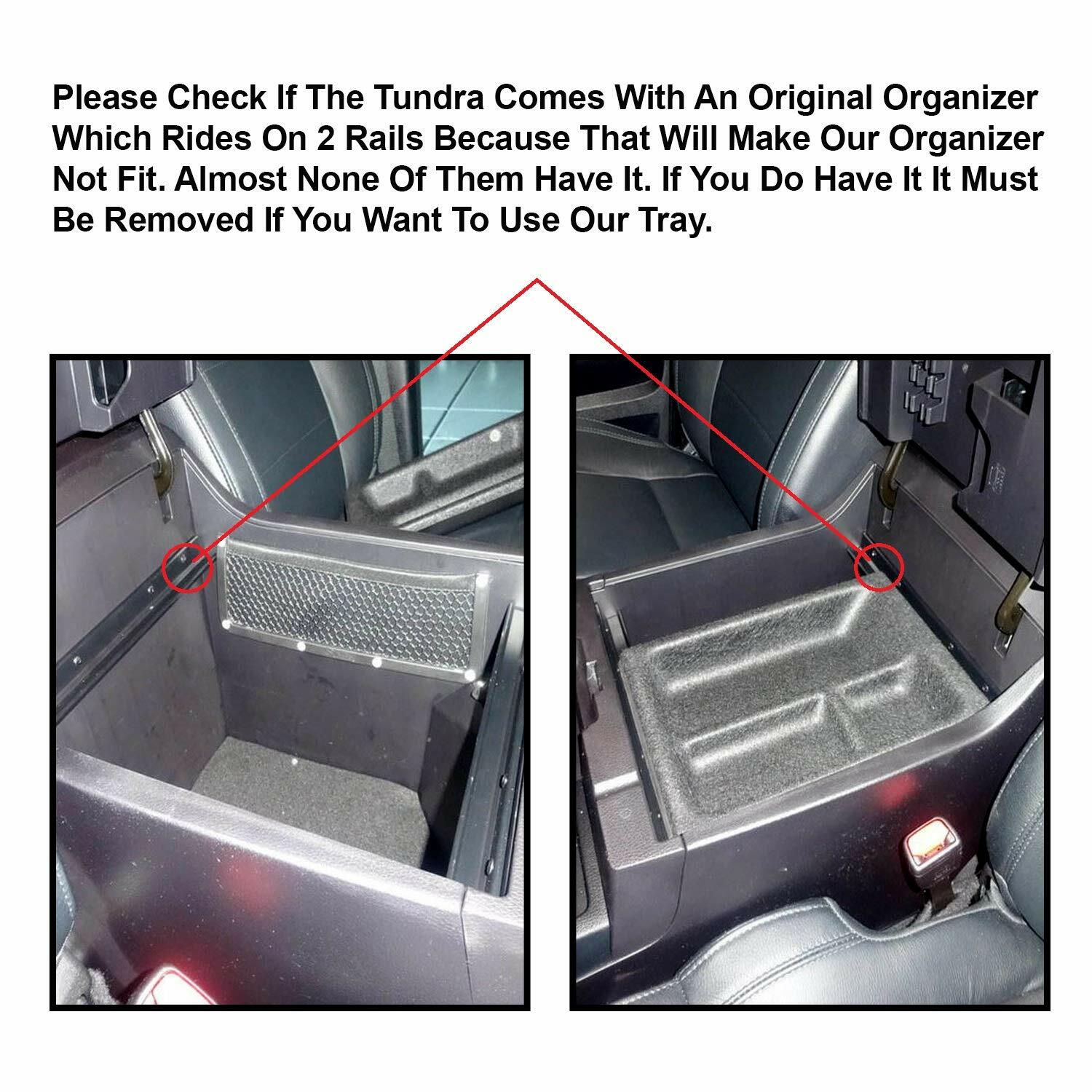 Please Check If The Tundra Comes With An Original Organizer Which Rides On 2 Rails Because That Will Make Our Organizer Not Fit. Almost None Of Them Have It. If You Do Have It It Must Be Removed If You Want To Use Our Tray.